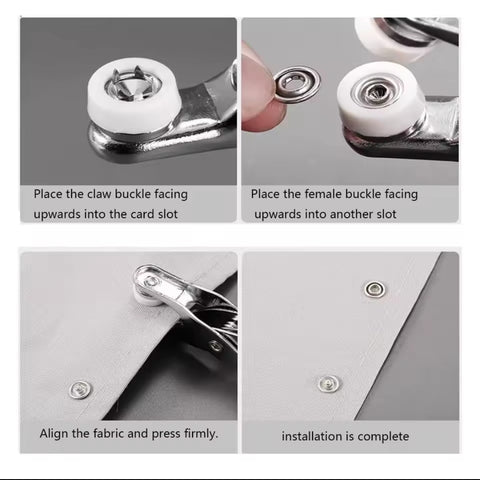 Place the claw buckle facing upwards into the card slot

Place the female buckle facing upwards into another slot

Align the fabric and press firmly.

installation is complete