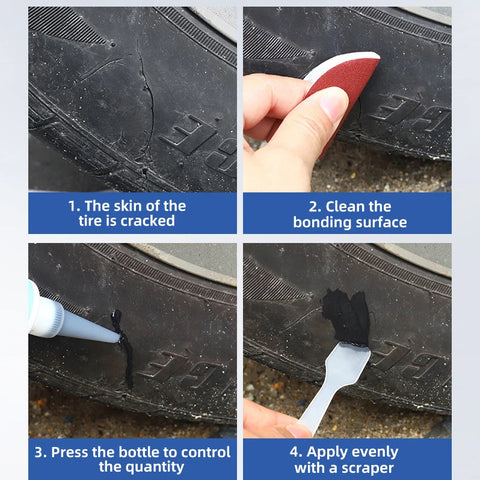 1. The skin of the tire is cracked

2. Clean the bonding surface

3. Press the bottle to control the quantity

4. Apply evenly with a scraper