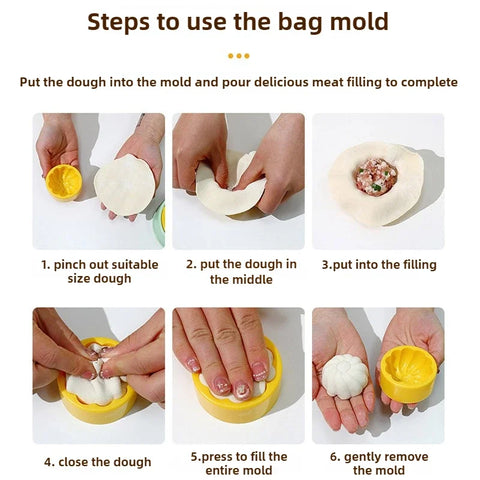 Steps to use the bag mold

Put the dough into the mold and pour delicious meat filling to complete

1. pinch out suitable size dough

2. put the dough in the middle

3.put into the filling

4. close the dough

5.press to fill the entire mold

6. gently remove the mold