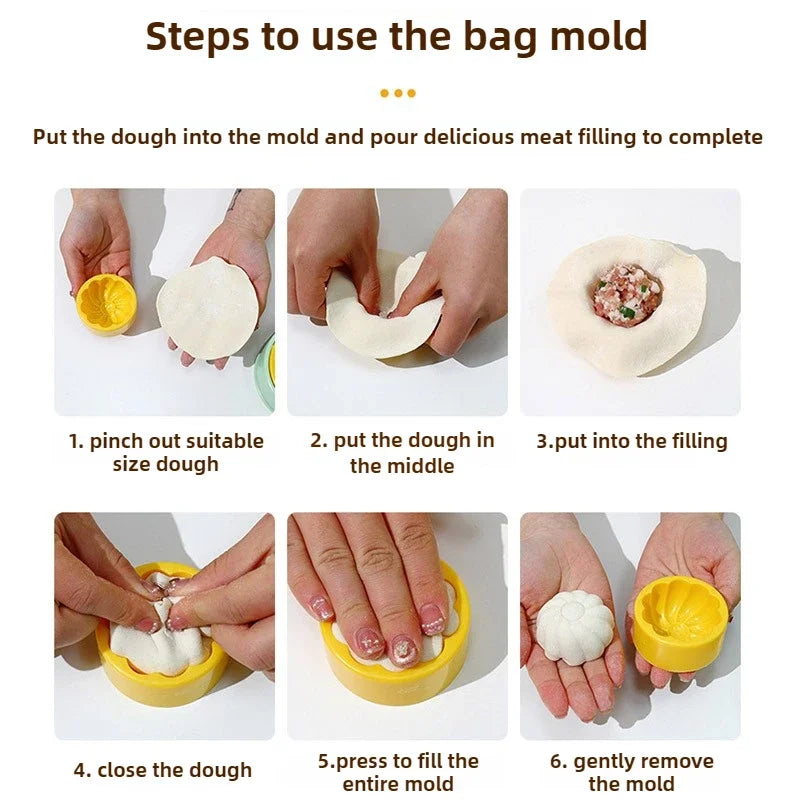 Steps to use the bag mold

Put the dough into the mold and pour delicious meat filling to complete

1. pinch out suitable size dough

2. put the dough in the middle

3.put into the filling

4. close the dough

5.press to fill the entire mold

6. gently remove the mold