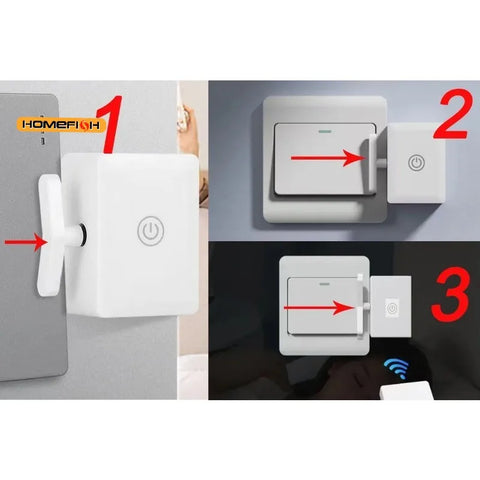 HOMEFISH
1
2
3