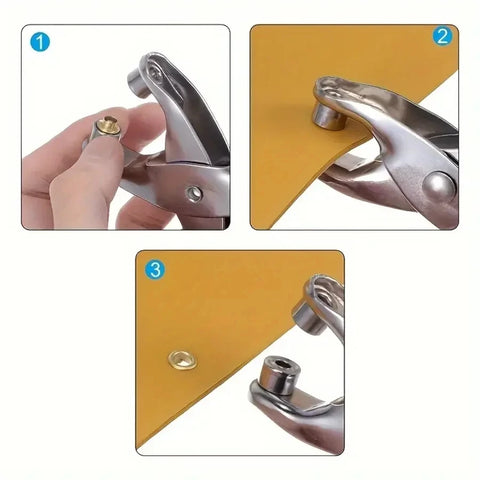 1

2

3