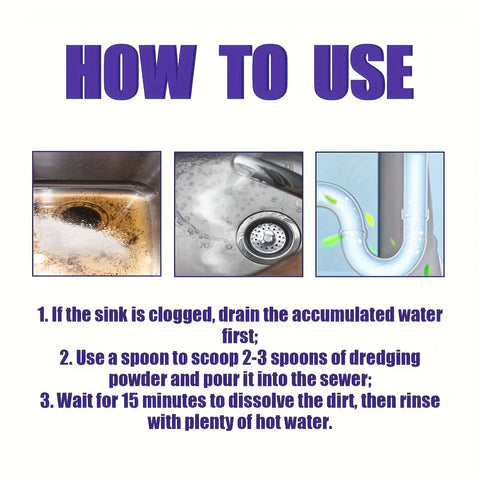 HOW TO USE

1. If the sink is clogged, drain the accumulated water first;
2. Use a spoon to scoop 2-3 spoons of dredging powder and pour it into the sewer;
3. Wait for 15 minutes to dissolve the dirt, then rinse with plenty of hot water.