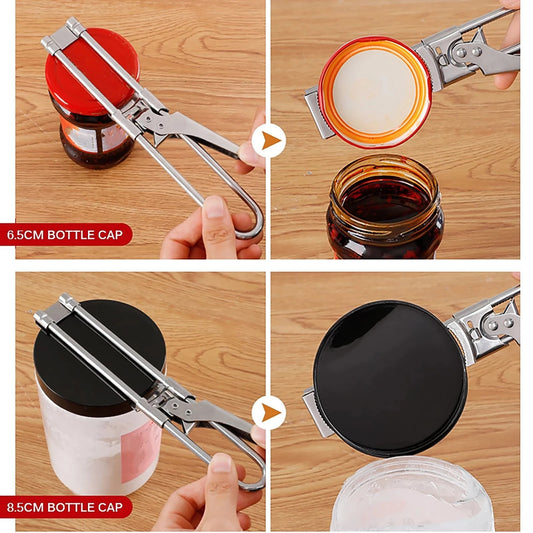 6.5CM BOTTLE CAP

8.5CM BOTTLE CAP